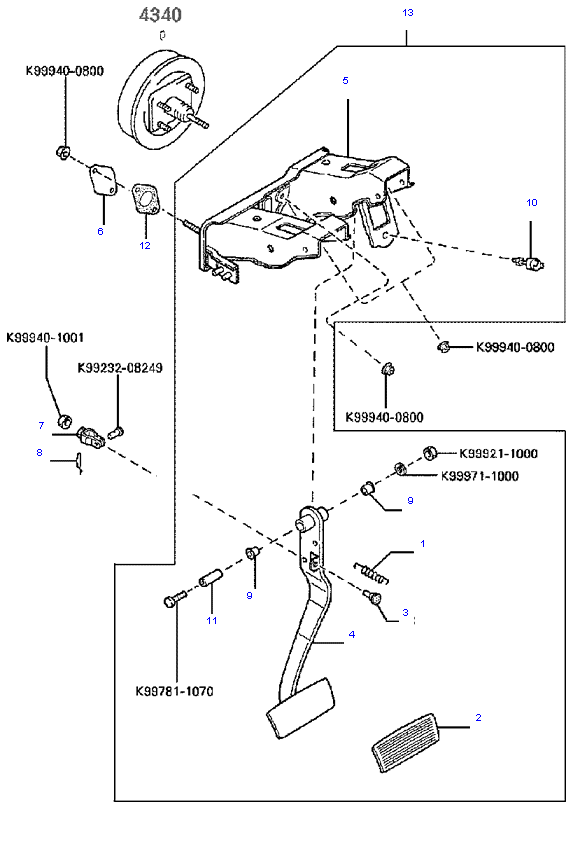 4340

13

K99940-0800

5

10

6

12

K99940-1001

K99232-08249

K99940-0800

K99940-0800

7

8

K99921-1000

K99971-1000

9

1

9

3

11

4

K99781-1070

2