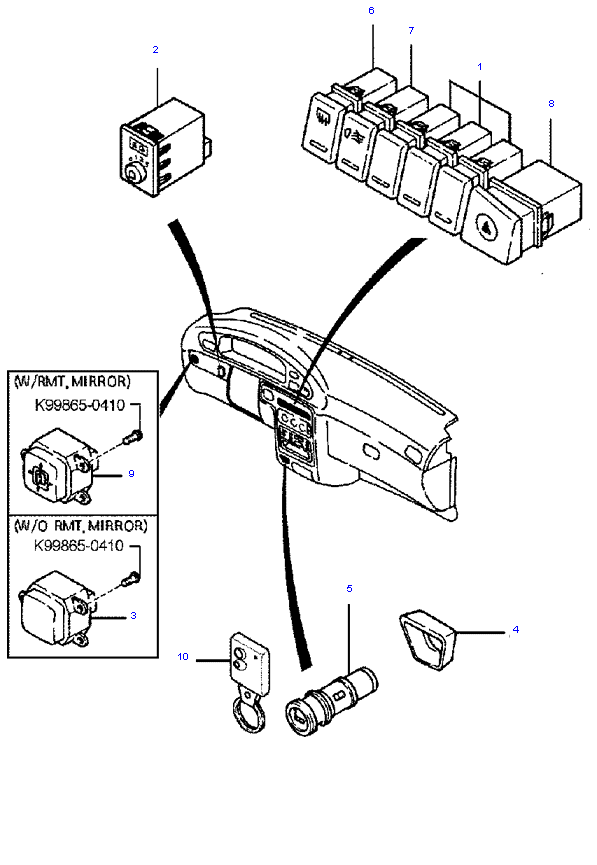 6
7
2
1
8
(W/RMT, MIRROR)
K99865-0410
9
(W/O RMT, MIRROR)
K99865-0410
3
5
4
10