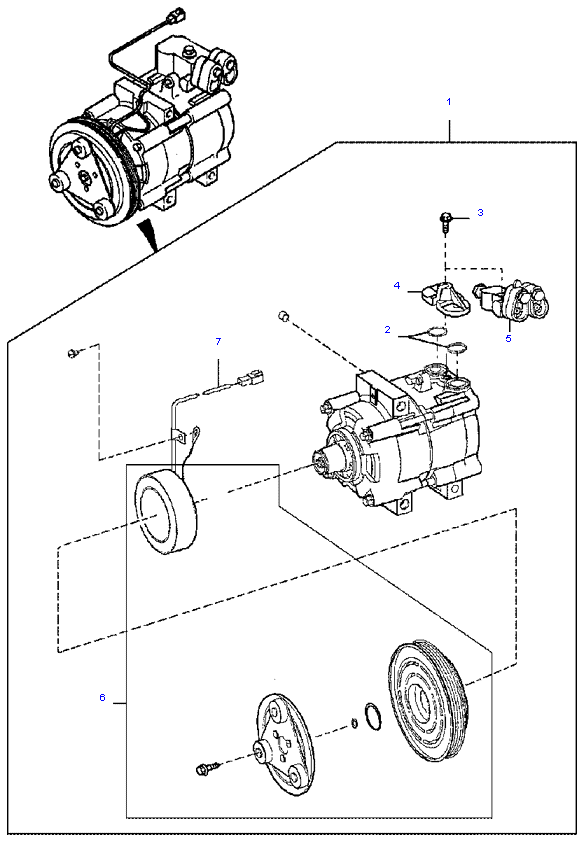 1
3
4
2
5
7
6