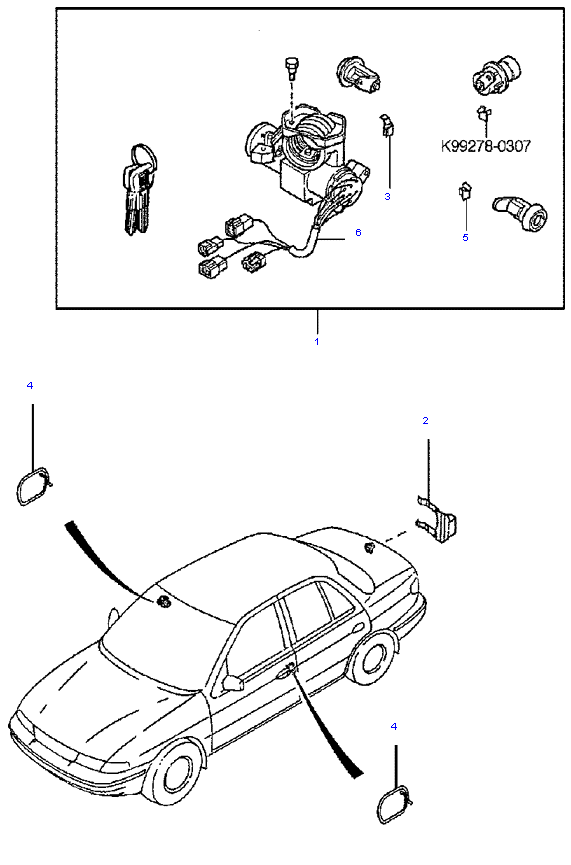 K99278-0307
3
6
5
1
4
2
4