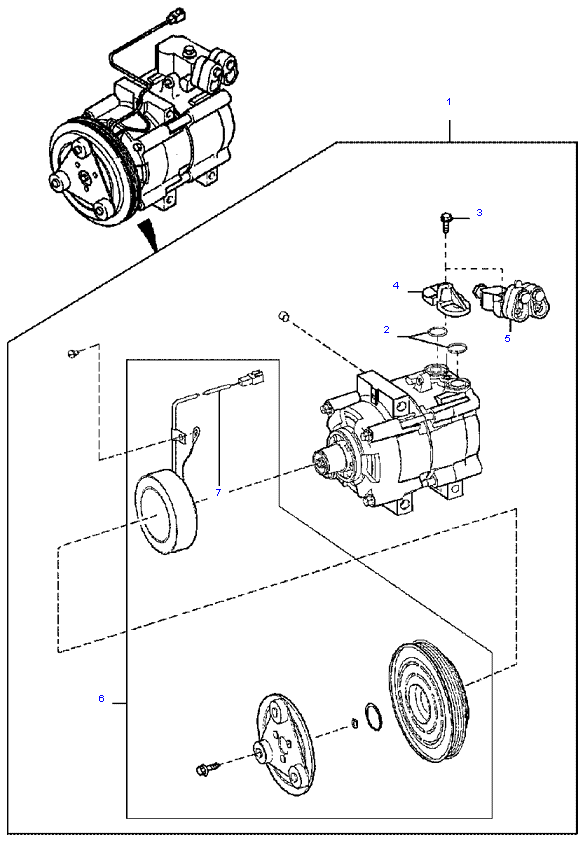 1
3
4
2
5
7
6