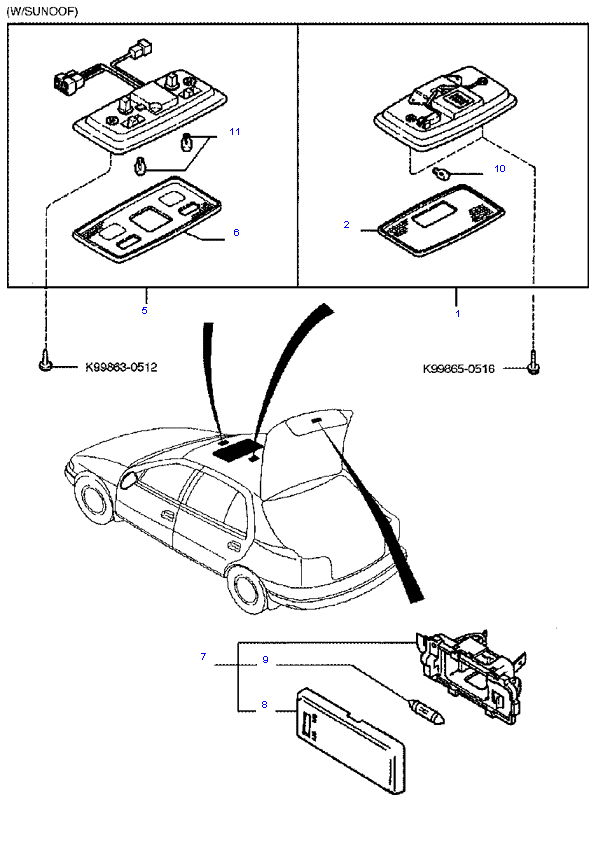 (W/SUNOOF)

11

6

10

2

5

1

K99863-0512

K99865-0516

7

9

8