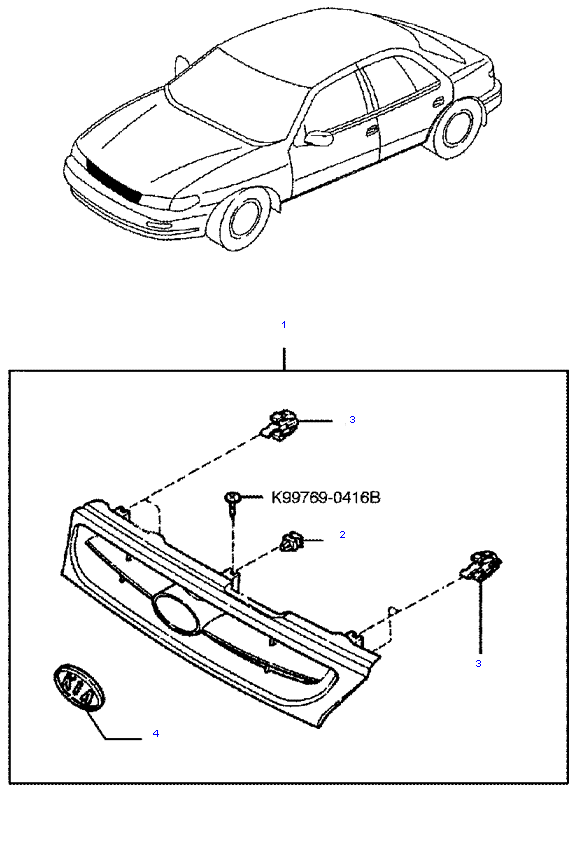 1

3

K99769-0416B

2

3

KIA

4