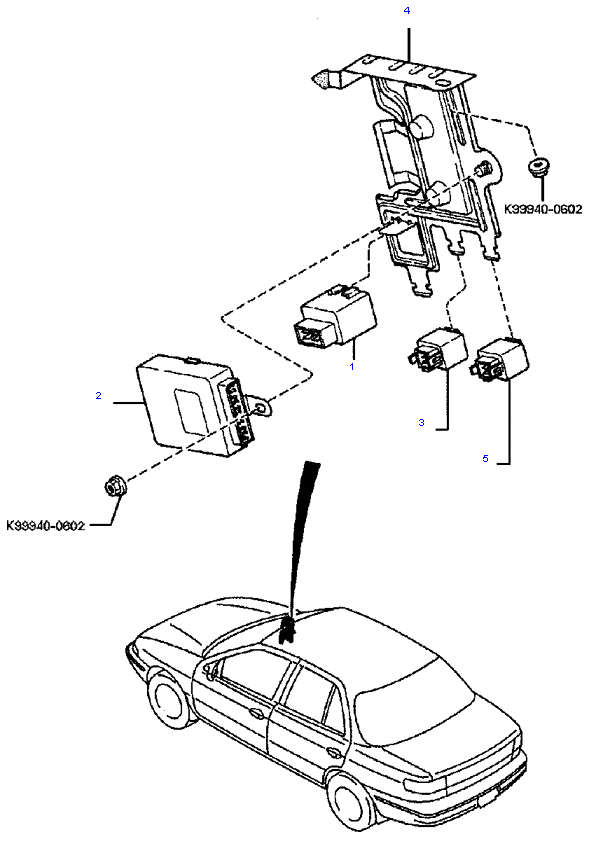 4

K99940-0602

1

2

3

5

K99940-0602