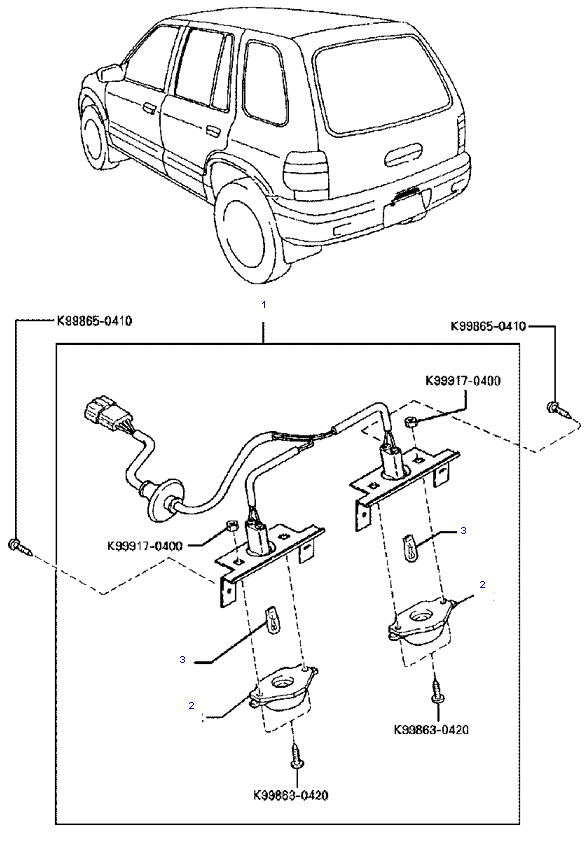 1

K99865-0410

K99865-0410

K99917-0400

K99917-0400

3

2

3

2

K99863-0420

K99863-0420