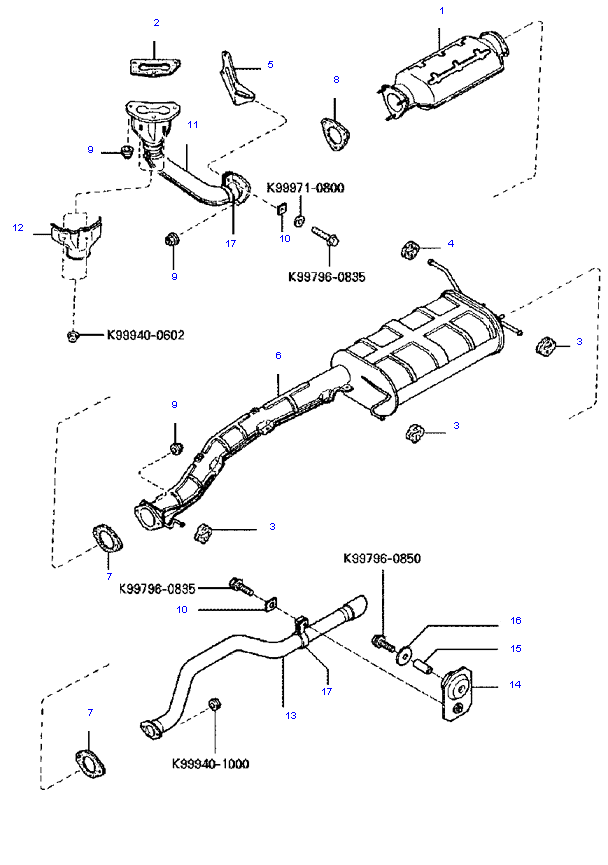 1
2
5
8
11
9
K99971-0800
12
17
10
9
K99796-0835
4
K99940-0602
3
6
9
3
3
7
K99796-0850
K99796-0835
10
16
15
17
14
13
7
K99940-1000