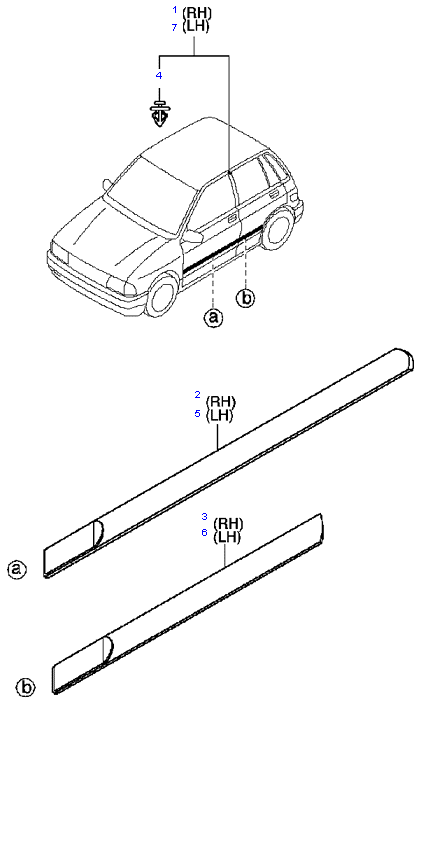 1 (RH)
7 (LH)

4

b

a

2 (RH)
5 (LH)

3 (RH)
6 (LH)

a

b