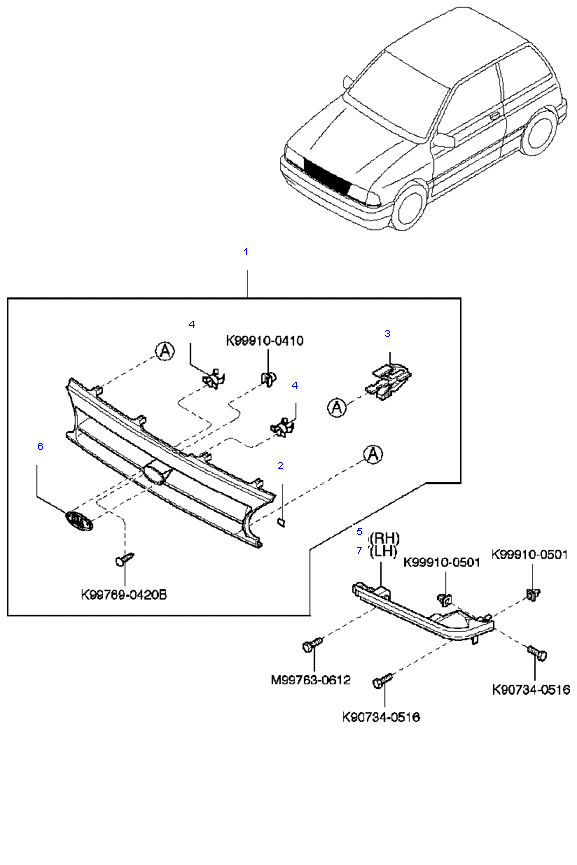 1

4

K99910-0410

3

A

4

A

6

2

A

5 (RH)
7 (LH)

K99910-0501

K99910-0501

K99769-0420B

M99763-0612

K90734-0516

K90734-0516