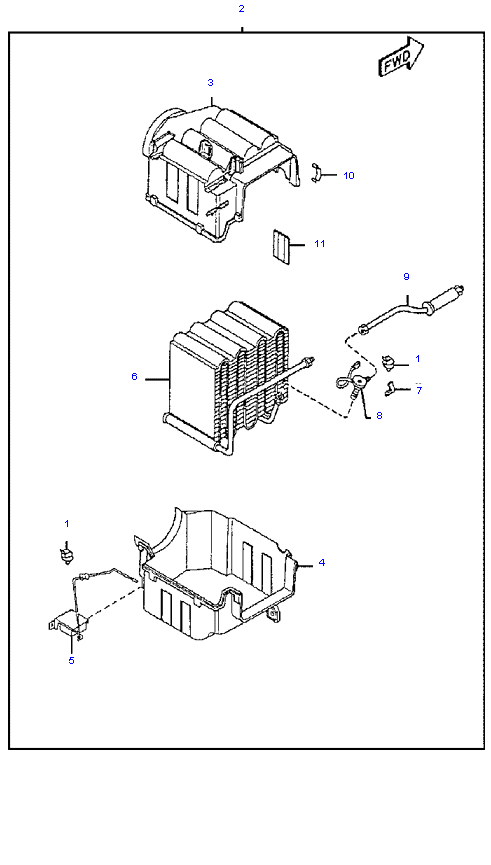 2

FWD

3

10

11

9

6

1

7

8

1

4

5