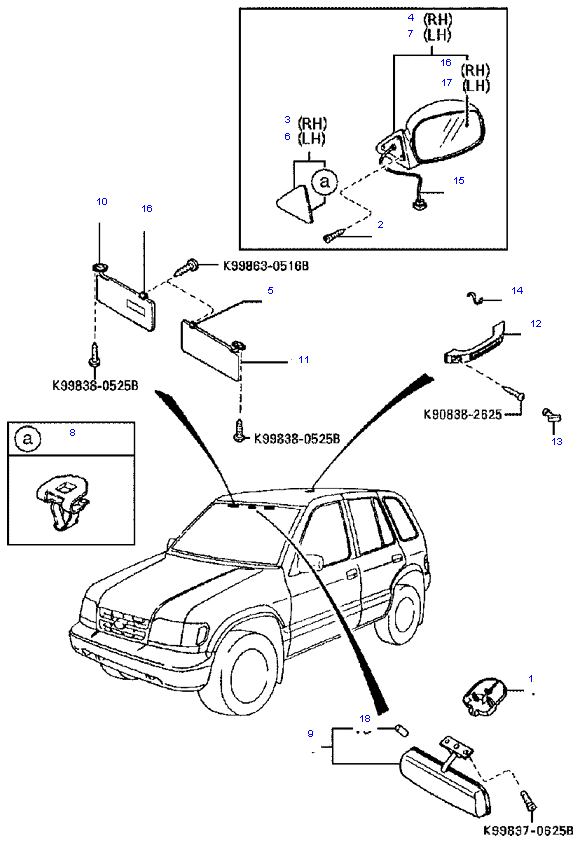 4 (RH)
7 (LH)
16 (RH)
17 (LH)
3 (RH)
6 (LH)
a
15
2
10
16
K99863-0516B
5
14
12
11
K99838-0525B
K99838-0525B
K90838-2625
13
a
8
1
18
9
K99837-0625B