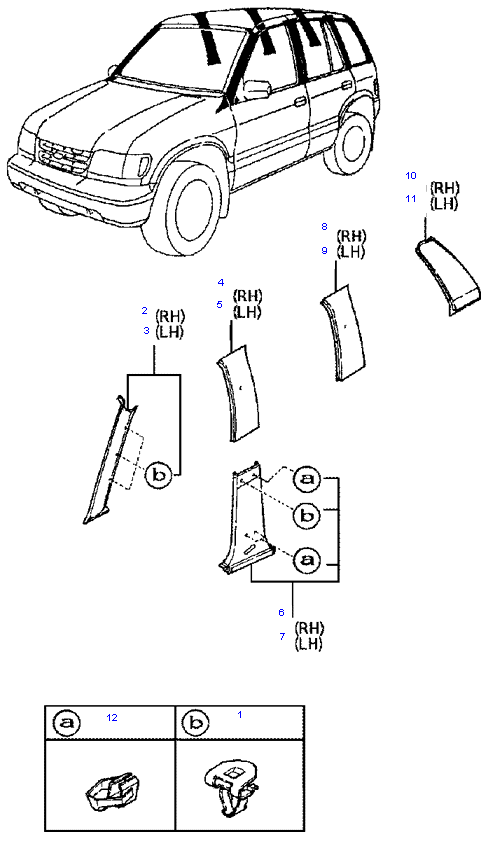 10 (RH)
11 (LH)

8 (RH)
9 (LH)

4 (RH)
5 (LH)

2 (RH)
3 (LH)

b

a
b
a

6 (RH)
7 (LH)

| a 12 | b 1 |
|---|---|
| | |