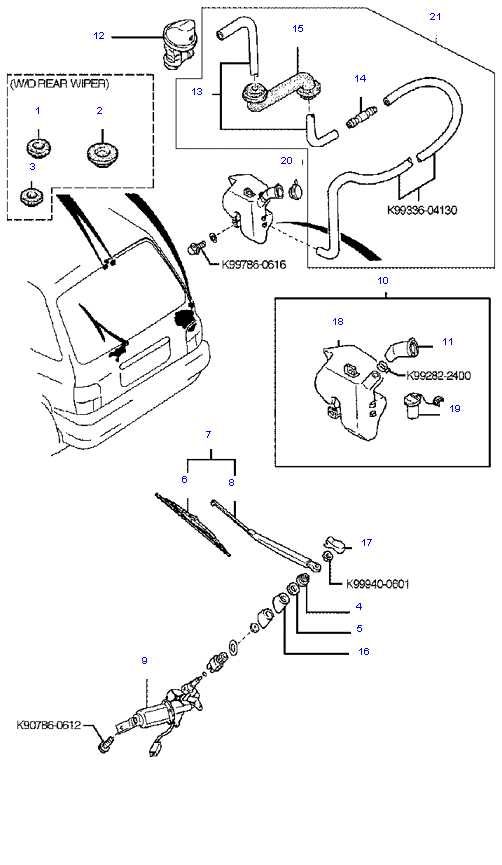 12
15
21
(W/O REAR WIPER)
1
2
3
13
14
20
K99336-04130
K99786-0616
10
18
11
K99282-2400
19
7
6
8
17
K99940-0601
4
5
16
9
K90786-0612