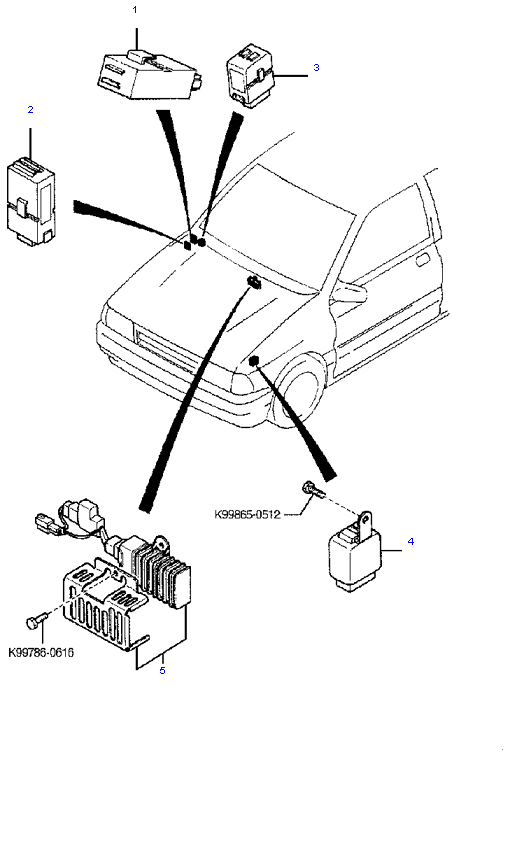 1

3

2

K99865-0512

4

K99786-0616

5