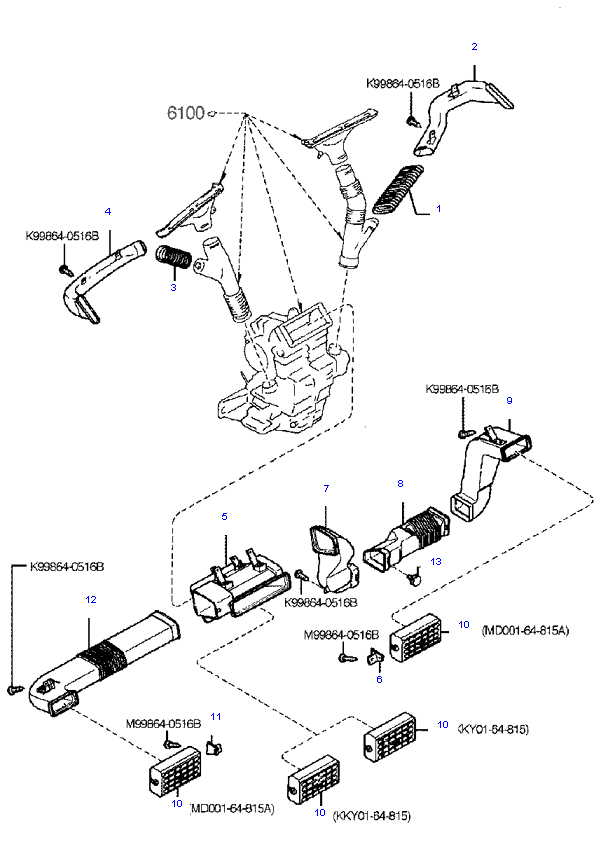 2
K99864-0516B
6100
1
4
K99864-0516B
3
K99864-0516B
9
7
8
5
13
K99864-0516B
K99864-0516B
12
M99864-0516B
10
(MD001-64-815A)
6
M99864-0516B
11
10
(KY01-64-815)
10
MD001-64-815A)
10
(KKY01-64-815)