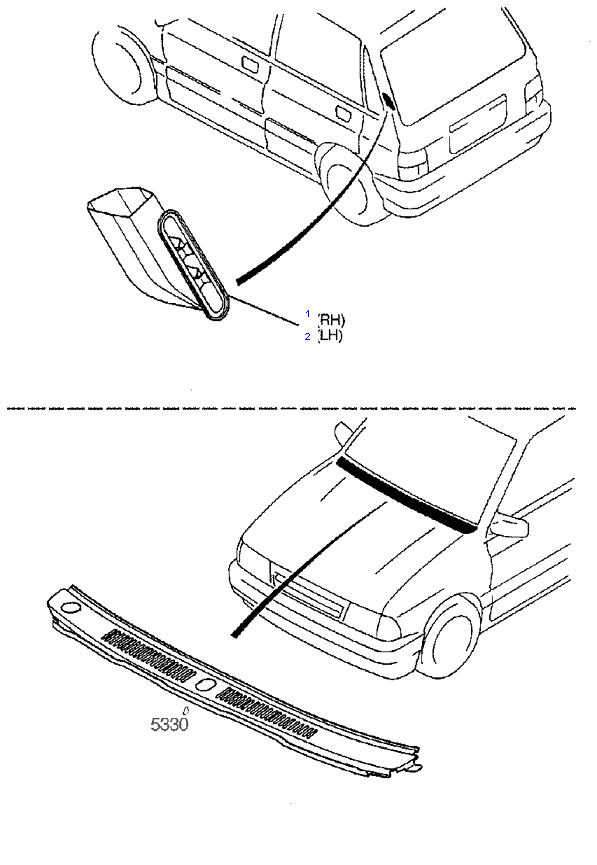 1 (RH)
2 (LH)

5330