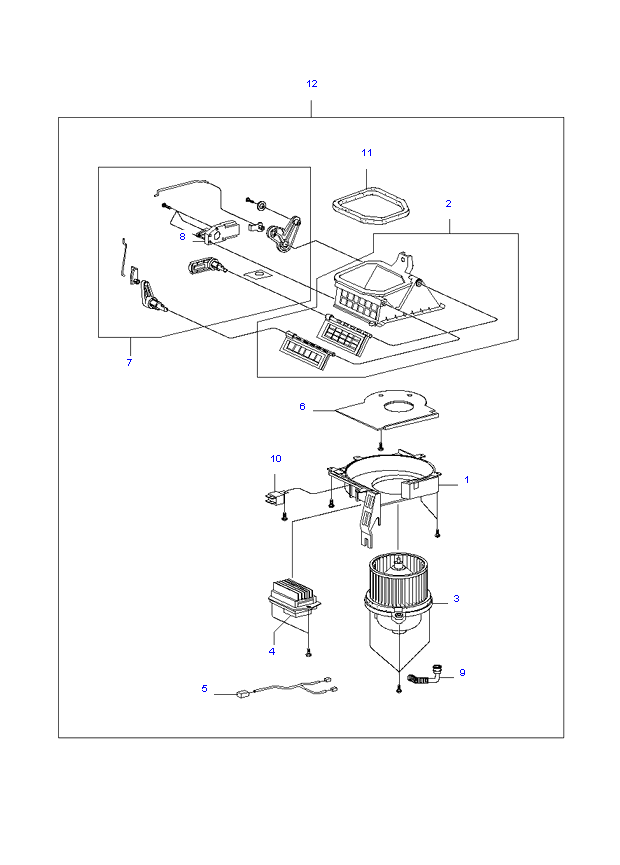 12

11

2

8

7

6

10

1

3

4

9

5