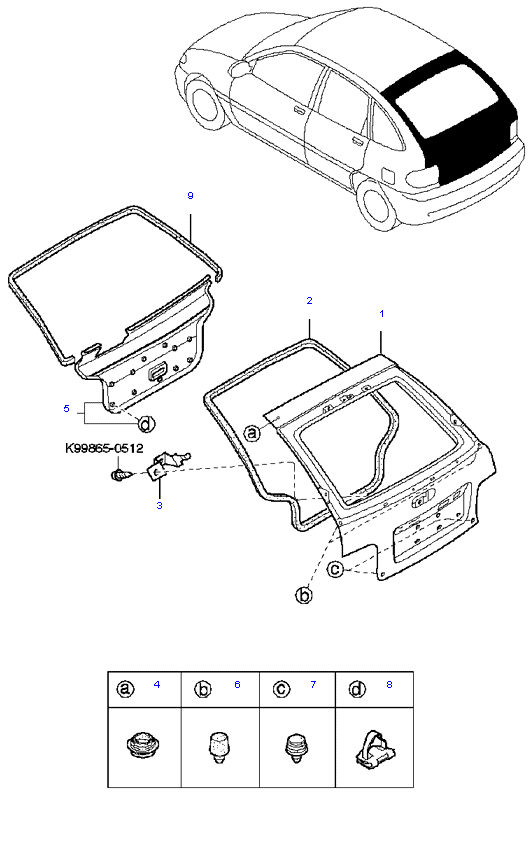 9

2

1

5

d

a

K99865-0512

3

c

b

| a 4 | b 6 | c 7 | d 8 |
|---|---|---|---|
| | | | |