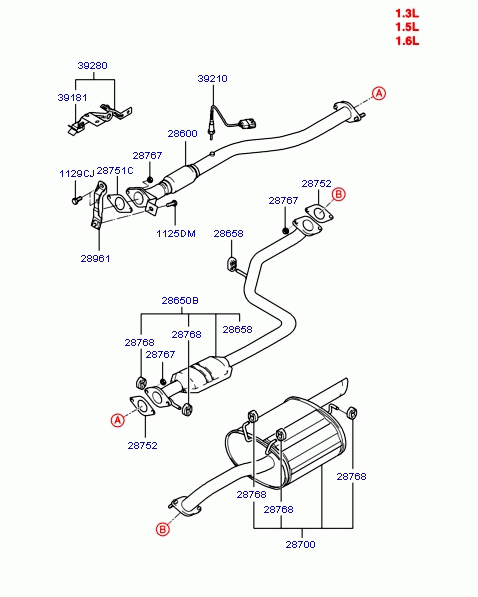 1.3L
1.5L
1.6L

39280
39181
39210
A
28600
28767
1129CJ
28751C
28752
B
28767
1125DM
28658
28961
28650B
28768
28768
28658
28767
A
28752
28768
28768
28768
B
28700