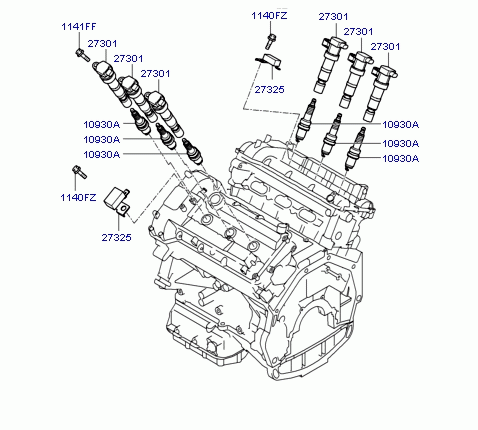 1141FF
27301
27301
27301
1140FZ
27301
27301
27301
27325
10930A
10930A
10930A
10930A
10930A
10930A
1140FZ
27325