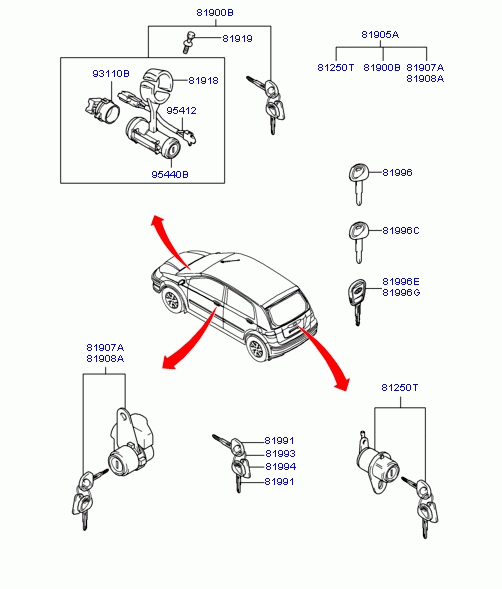 81900B
81919
93110B
81918
95412
95440B
81905A
81250T
81900B
81907A
81908A
81996
81996C
81996E
81996G
81907A
81908A
81991
81993
81994
81991
81250T