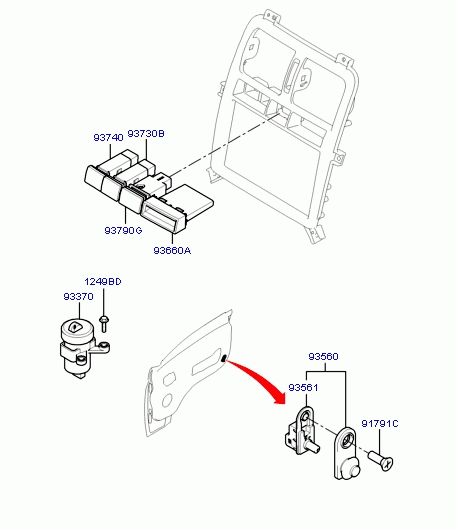 93740
93730B
93790G
93660A
1249BD
93370
93560
93561
91791C