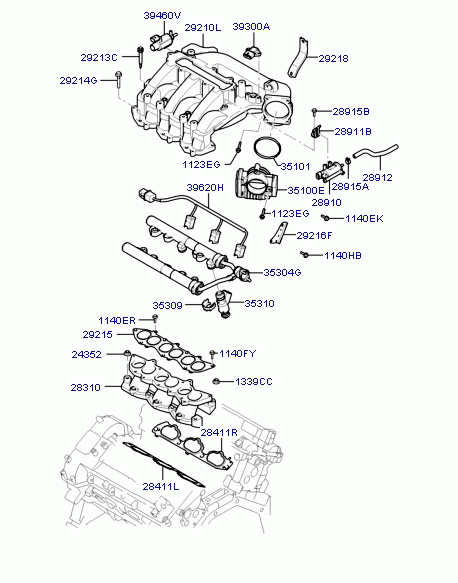 39460V
29210L
39300A
29213C
29218
29214G
28915B
28911B
1123EG
35101
28912
39620H
35100E
28915A
28910
1123EG
1140EK
29216F
1140HB
35304G
35309
35310
1140ER
29215
24352
1140FY
1339CC
28310
28411R
28411L