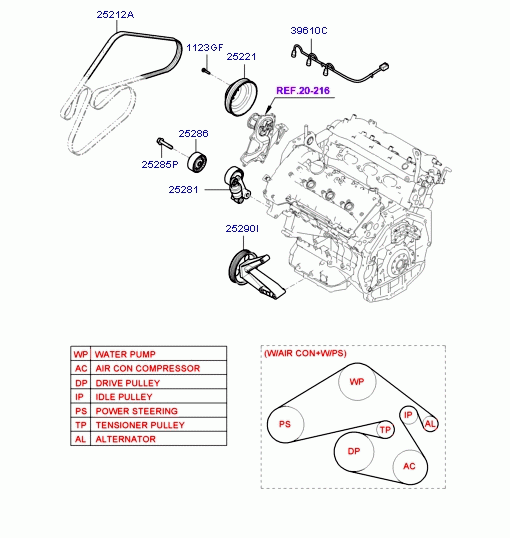 25212A
1123GF
25221
39610C
REF.20-216
25286
25285P
25281
25290I

| WP | WATER PUMP |
|---|---|
| AC | AIR CON COMPRESSOR |
| DP | DRIVE PULLEY |
| IP | IDLE PULLEY |
| PS | POWER STEERING |
| TP | TENSIONER PULLEY |
| AL | ALTERNATOR |

(W/AIR CON+W/PS)
WP
PS
TP
IP
AL
DP
AC