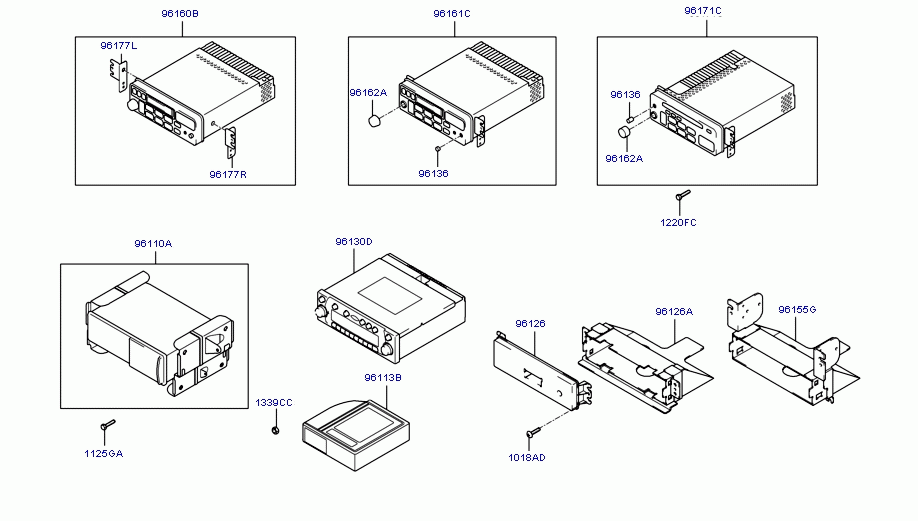 96160B
96177L
96177R
96161C
96162A
96136
96171C
96136
96162A
1220FC
96110A
1125GA
96130D
1339CC
96113B
96126
1018AD
96126A
96155G