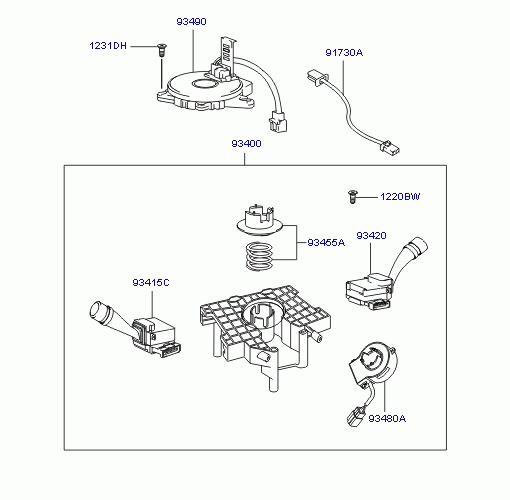 93490
1231DH
91730A
93400
1220BW
93455A
93420
93415C
93480A