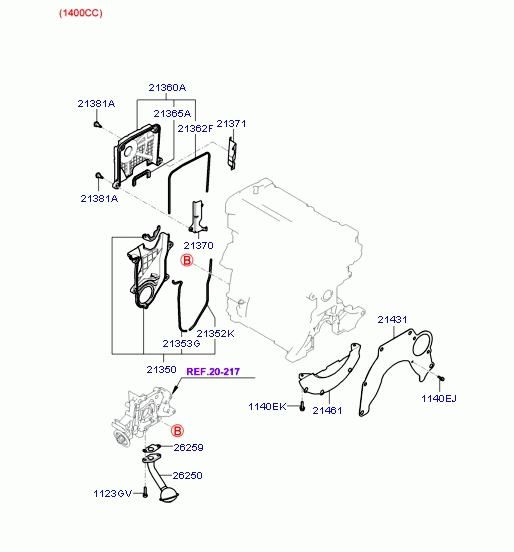 (1400CC)

21360A
21381A
21365A
21362F
21371
21381A
21370
B
21352K
21353G
21350
REF.20-217
21431
1140EK
21461
1140EJ
B
26259
26250
1123GV