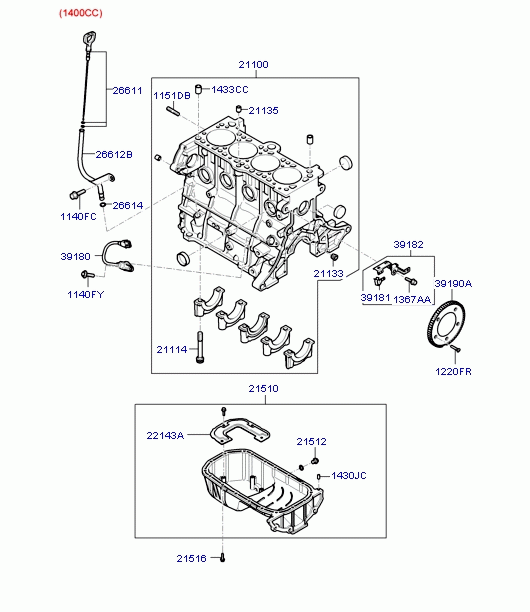 (1400CC)

21100

26611

1151DB

1433CC

21135

26612B

1140FC

26614

39180

1140FY

21133

39182

39181

1367AA

39190A

21114

1220FR

21510

22143A

21512

1430JC

21516