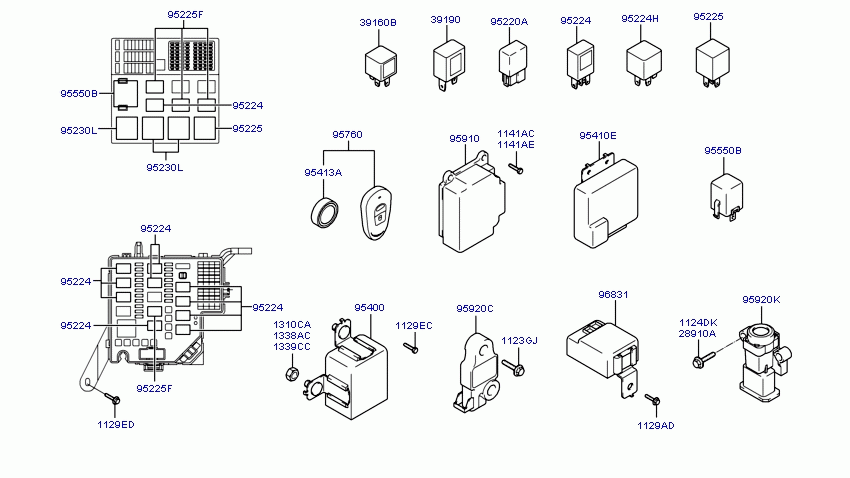 95225F
95550B
95224
95230L
95225
95230L
39160B
39190
95220A
95224
95224H
95225
95760
95413A
95910
1141AC
1141AE
95410E
95550B
95224
95224
95224
95224
95225F
1129ED
1310CA
1338AC
1339CC
95400
1129EC
95920C
1123GJ
96831
1129AD
1124DK
28910A
95920K