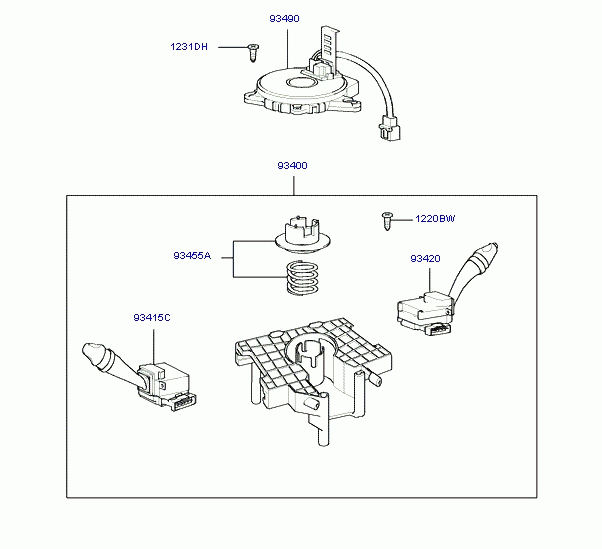 93490
1231DH
93400
1220BW
93455A
93420
93415C