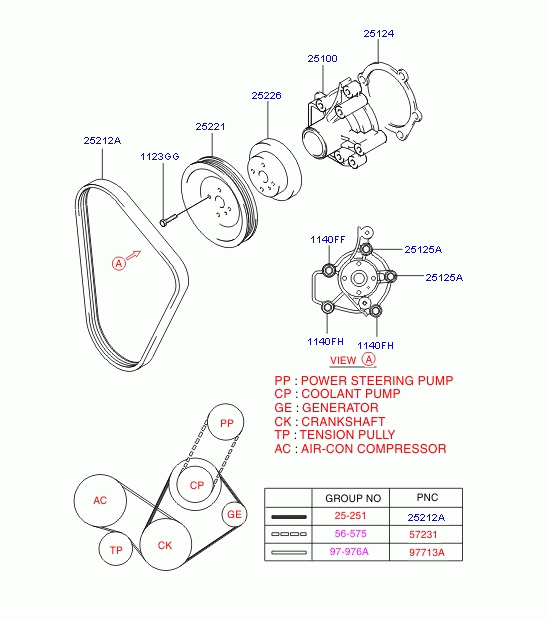 25124
25100
25226
25221
25212A
1123GG
A
1140FF
25125A
25125A
1140FH
1140FH
VIEW A

PP : POWER STEERING PUMP
CP : COOLANT PUMP
GE : GENERATOR
CK : CRANKSHAFT
TP : TENSION PULLY
AC : AIR-CON COMPRESSOR

PP
CP
AC
GE
TP
CK

| | GROUP NO | PNC |
|---|---|---|
| | 25-251 | 25212A |
| | 56-575 | 57231 |
| | 97-976A | 97713A |