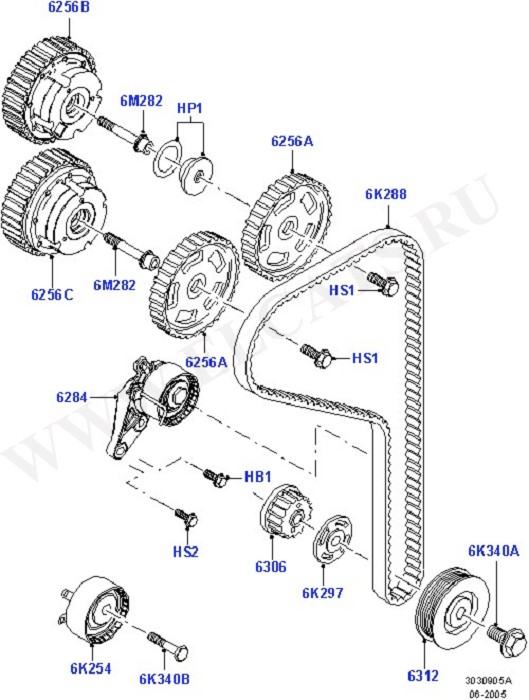 6256B
6M282
HP1
6256A
6K288
6256C
6M282
HS1
6256A
HS1
6284
HB1
HS2
6306
6K297
6K340A
6K254
6K340B
6312
3030905A
06-2005
WWW.ELCATS.RU