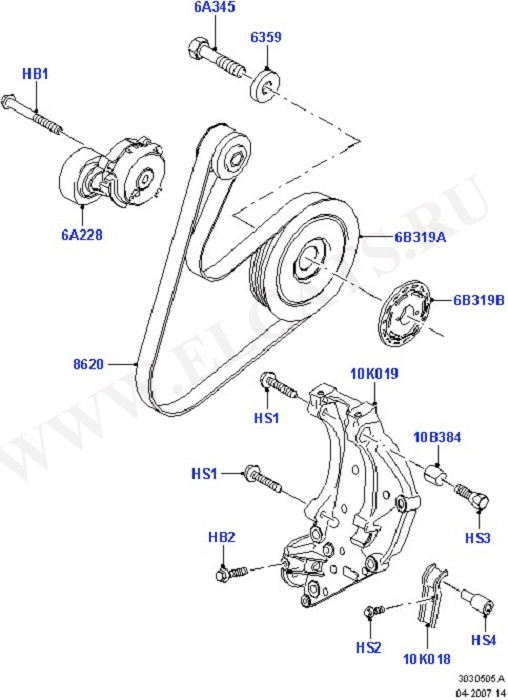 6A345
6359
HB1
6A228
6B319A
6B319B
8620
10K019
HS1
10B384
HS1
HS3
HB2
HS2
10K018
HS4
WWW.ELCATS.RU
303D505.A
04-2007 14