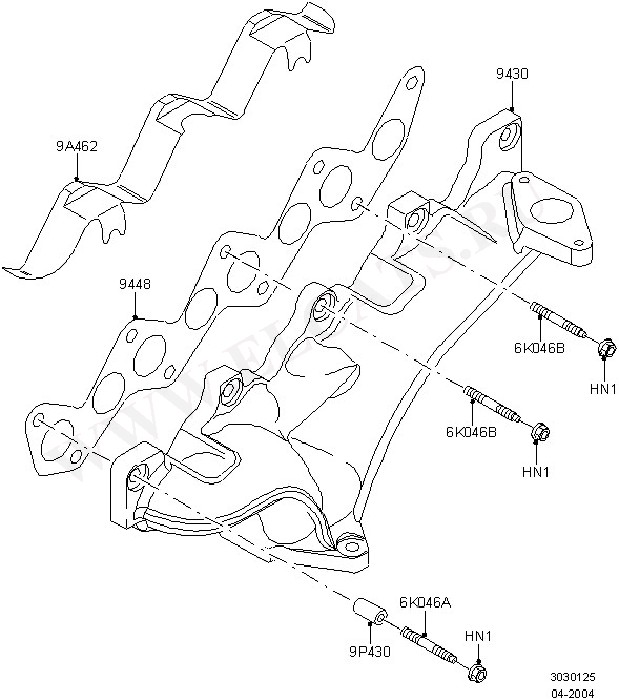 9430
9A462
9448
6K046B
HN1
6K046B
HN1
6K046A
HN1
9P430
WWW.ELCATS.RU
3030125
04-2004