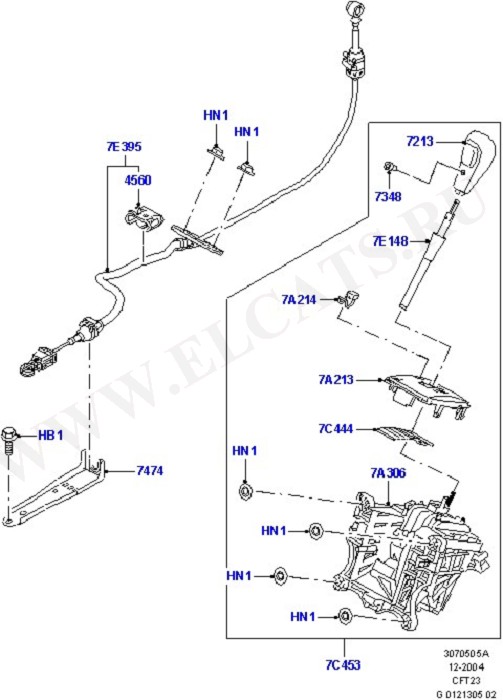 HN1
HN1
7E395
4560
7213
7348
7E148
7A214
7A213
7C444
HB1
7474
HN1
7A306
HN1
HN1
HN1
7C453
WWW.ELCATS.RU
3070505A
12-2004
CFT23
G D121305 02