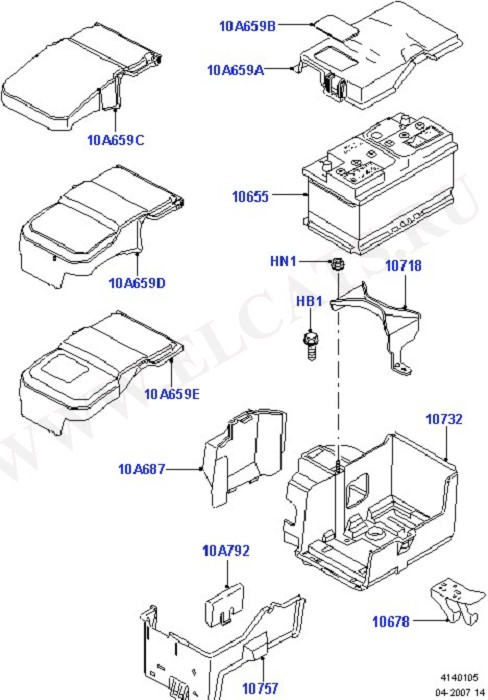 10A659B
10A659A
10A659C
10655
10A659D
HN1
10718
HB1
10A659E
10732
10A687
10A792
10678
10757
4140105
04-2007 14
WWW.ELCATS.RU