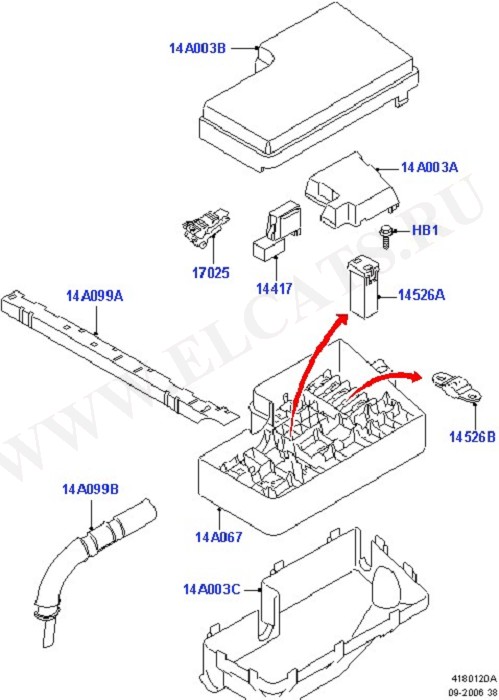 14A003B

14A003A

HB1

17025

14417

14526A

14A099A

14526B

14A099B

14A067

14A003C

WWW.ELCATS.RU

418012DA
09-2006 38