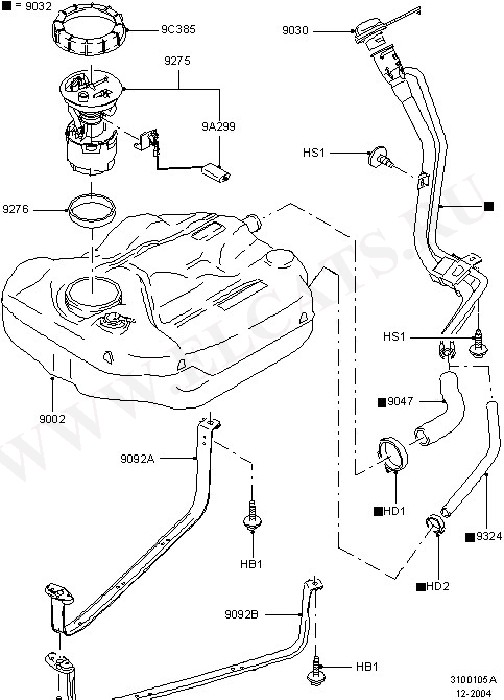 ■ = 9032
9C385
9275
9A299
9276
9002
9030
HS1
■
HS1
■9047
■HD1
■9324
■HD2
9092A
HB1
9092B
HB1
WWW.ELCATS.RU
3100105A
12-2004