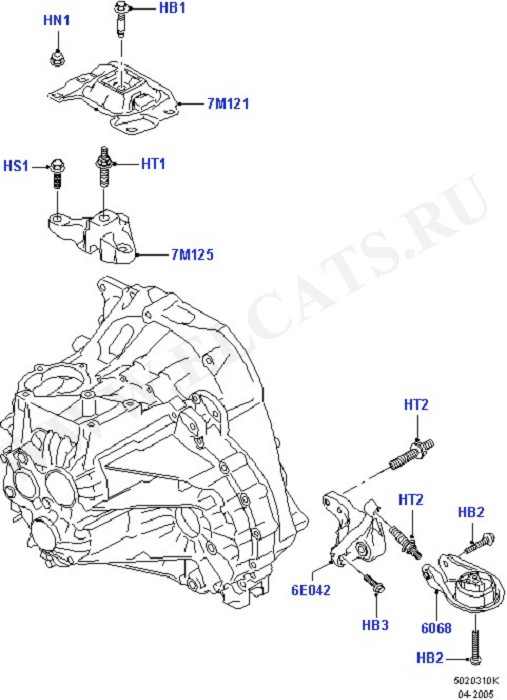 HN1
HB1
7M121
HS1
HT1
7M125
WWW.ELCATS.RU
HT2
HT2
HB2
6E042
HB3
6068
HB2
5020310K
04-2005