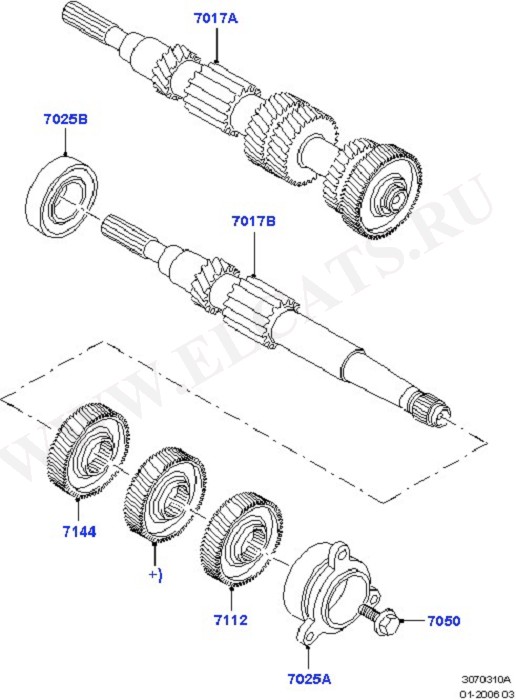 7017A

7025B

7017B

WWW.ELCATS.RU

7144

+)

7112

7050

7025A

3070310A
01-2006 03