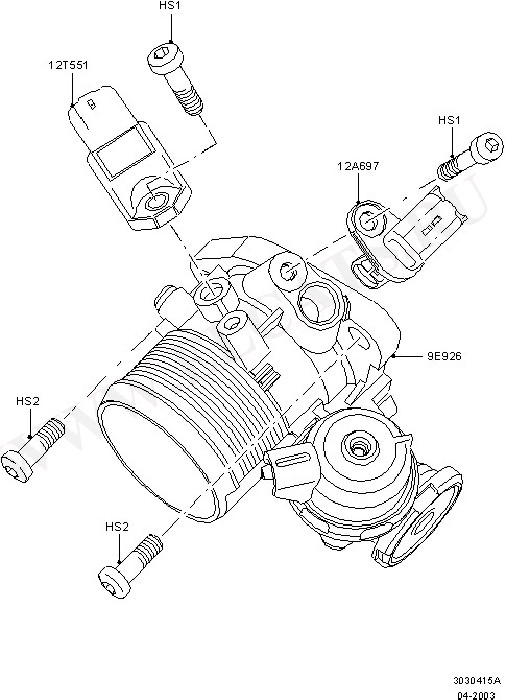 HS1
12T551
HS1
12A697
9E926
HS2
HS2
3030415A
04-2003