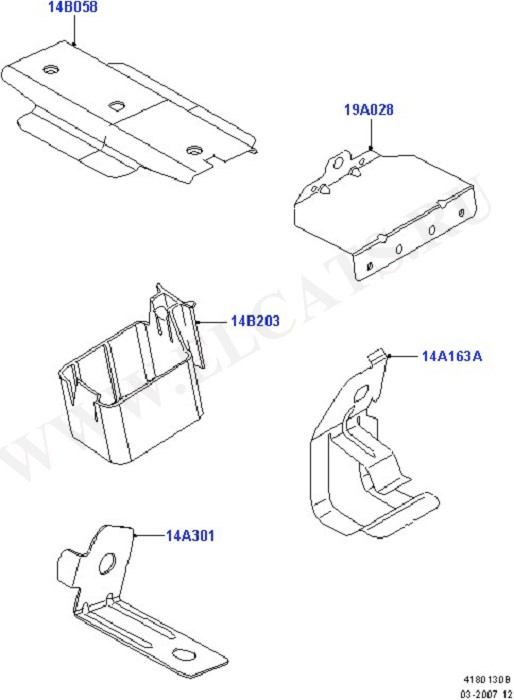 14B058

19A028

14B203

14A163A

14A301

WWW.ELCATS.RU

4180 130 B
03-2007 12