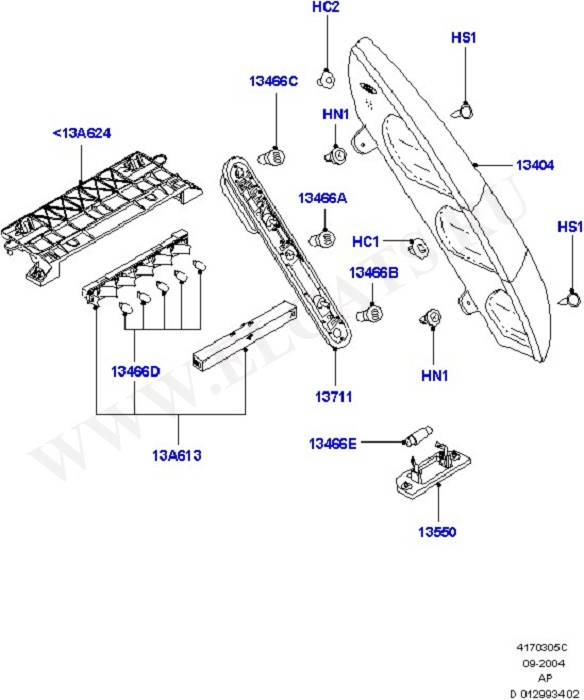 HC2
HS1
13466C
HN1
<13A624
13404
13466A
HS1
HC1
13466B
HN1
13466D
13711
13A613
13466E
13550
WWW.ELCATS.RU
4170305C
09-2004
AP
D 012993402