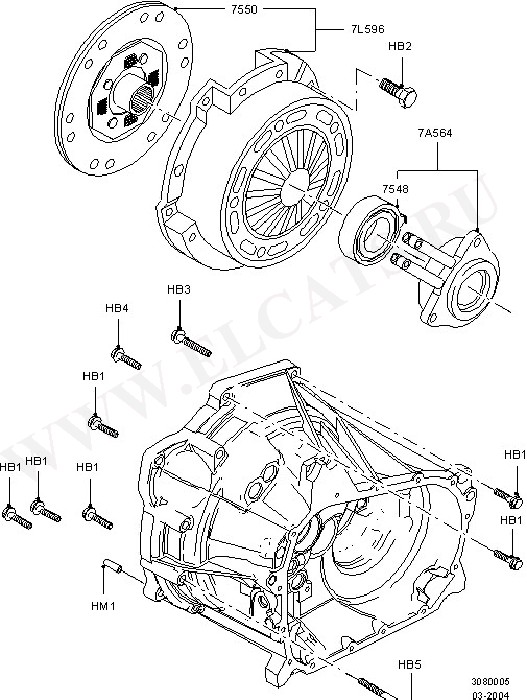 7550
7L596
HB2
7A564
7548
WWW.ELCATS.RU
HB3
HB4
HB1
HB1
HB1
HB1
HB1
HB1
HM1
HB5
308D005
03-2004