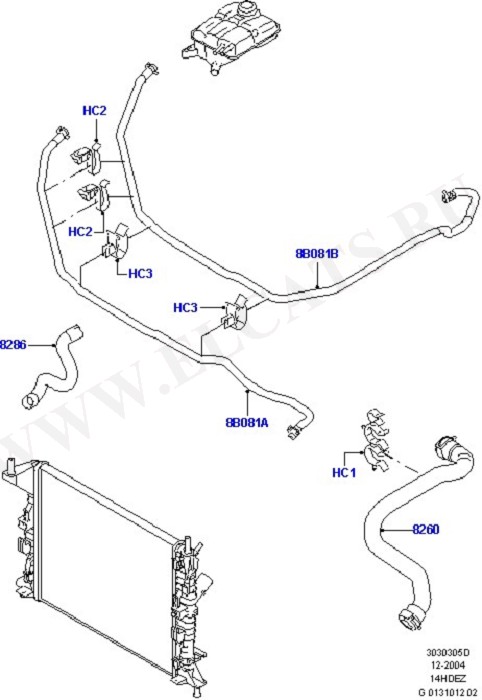 HC2

HC2

HC3

8B081B

HC3

8286

8B081A

HC1

8260

WWW.ELCATS.RU

3030305D
12-2004
14HDEZ
G 0131012 02