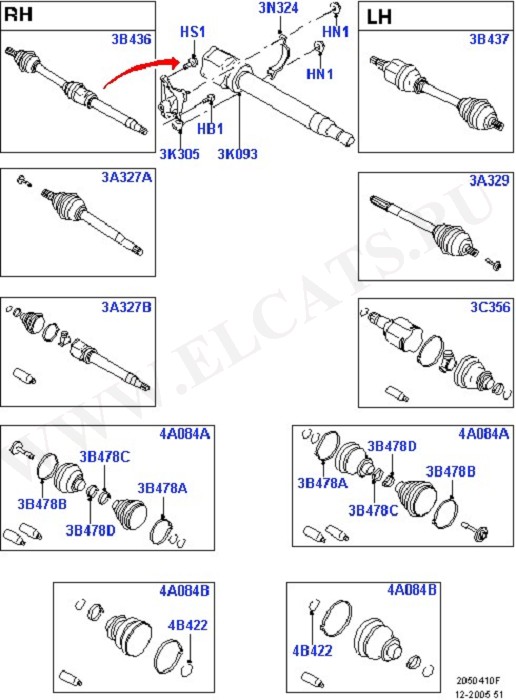 RH

3B436

HS1

3N324

HN1

HN1

HB1

3K305

3K093

LH

3B437

3A327A

3A329

3A327B

3C356

4A084A

3B478C

3B478A

3B478B

3B478D

4A084A

3B478D

3B478B

3B478A

3B478C

4A084B

4B422

4A084B

4B422

WWW.ELCATS.RU

2050410F
12-2005 51