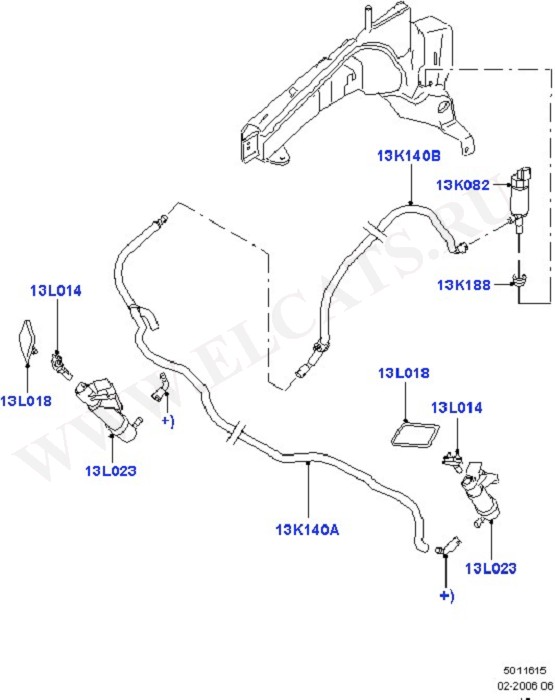 13K140B
13K082
13K188
13L014
13L018
+)
13L023
13L018
13L014
13K140A
13L023
+)
WWW.ELCATS.RU
5011615
02-2006 06